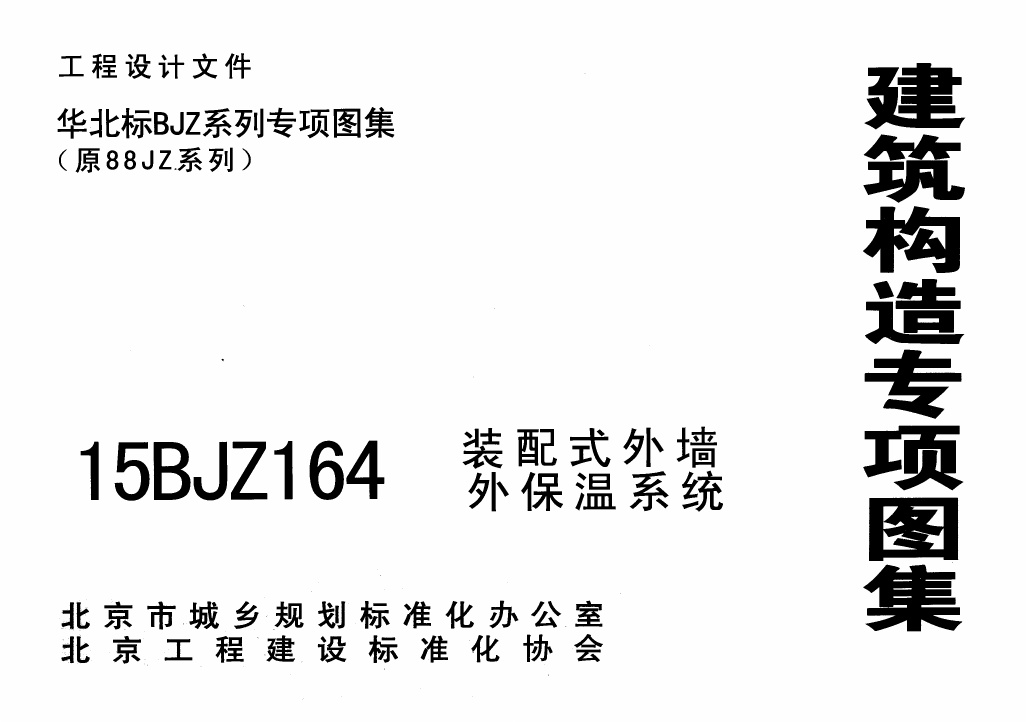 工程设计文件

华北标BJZ系列专项图集
（原88JZ系列）

15BJZ164

装配式外墙
外保温系统

北京市城乡规划标准化办公室
北京工程建设标准化协会

建筑构造专项图集